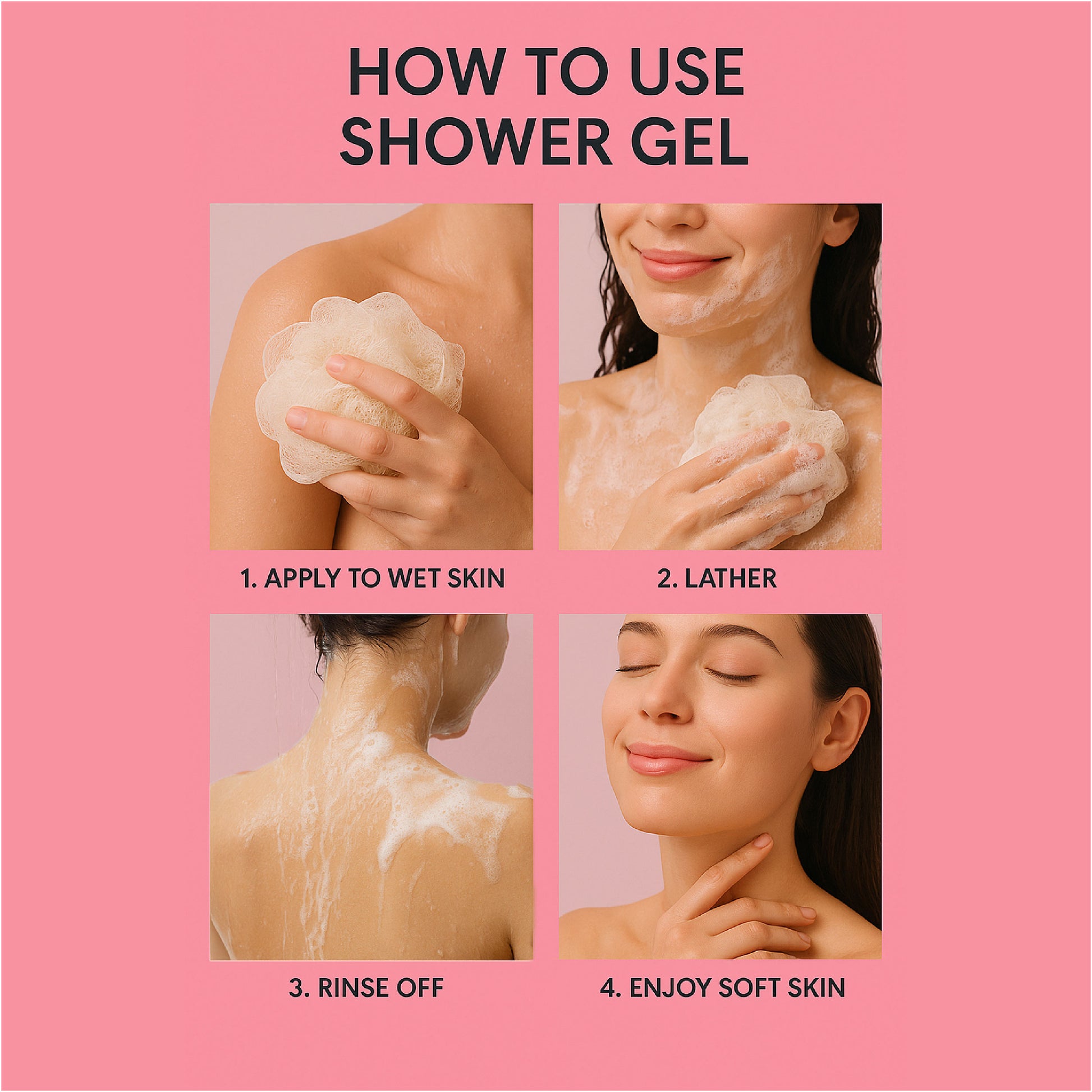 HOW TO USE SHOWER GEL

1. APPLY TO WET SKIN

2. LATHER

3. RINSE OFF

4. ENJOY SOFT SKIN